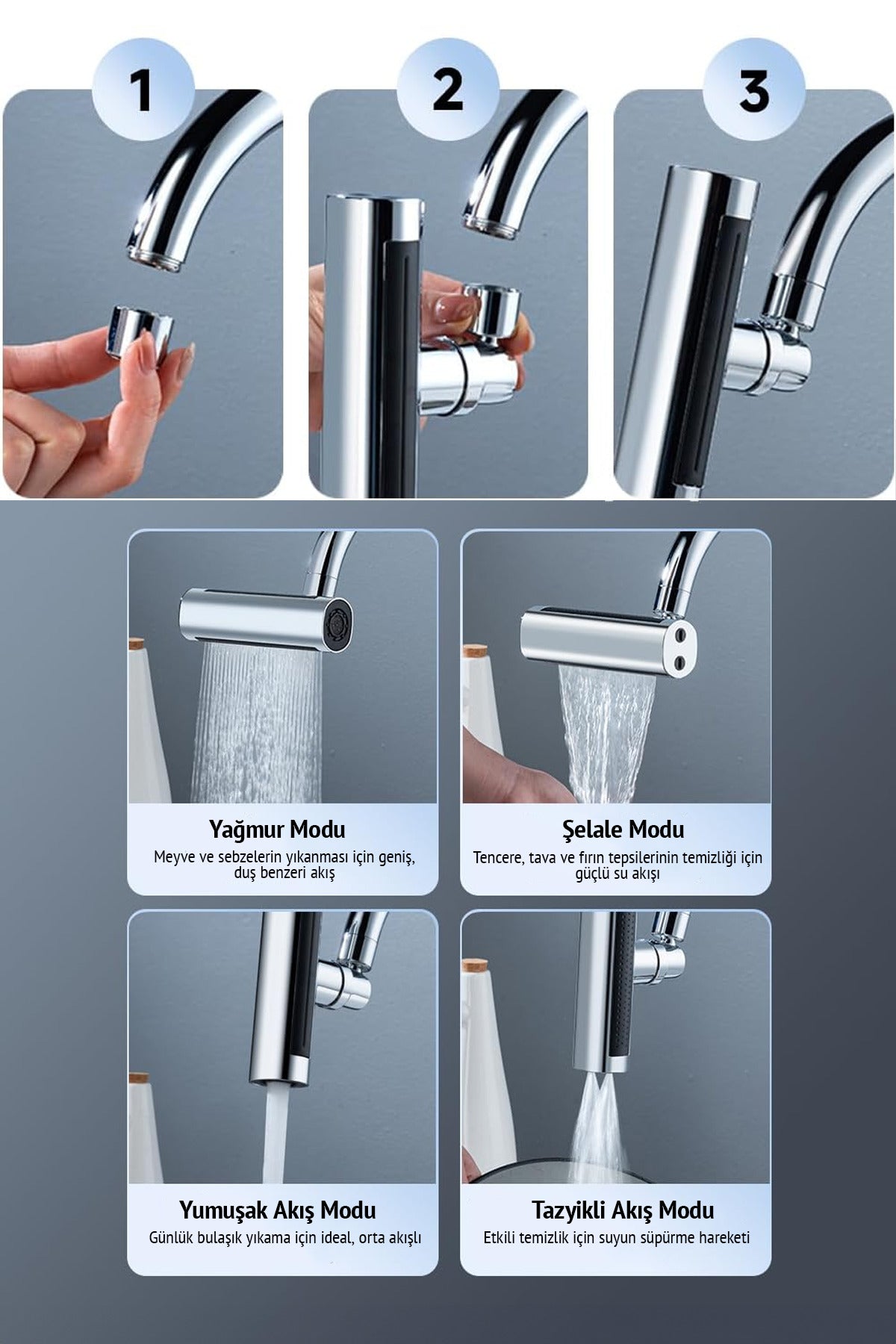 1

2

3

Yağmur Modu
Meyve ve sebzelerin yıkanması için geniş, duş benzeri akış

Şelale Modu
Tencere, tava ve fırın tepsilerinin temizliği için güçlü su akışı

Yumuşak Akış Modu
Günlük bulaşık yıkama için ideal, orta akışlı

Tazyikli Akış Modu
Etkili temizlik için suyun süpürme hareketi