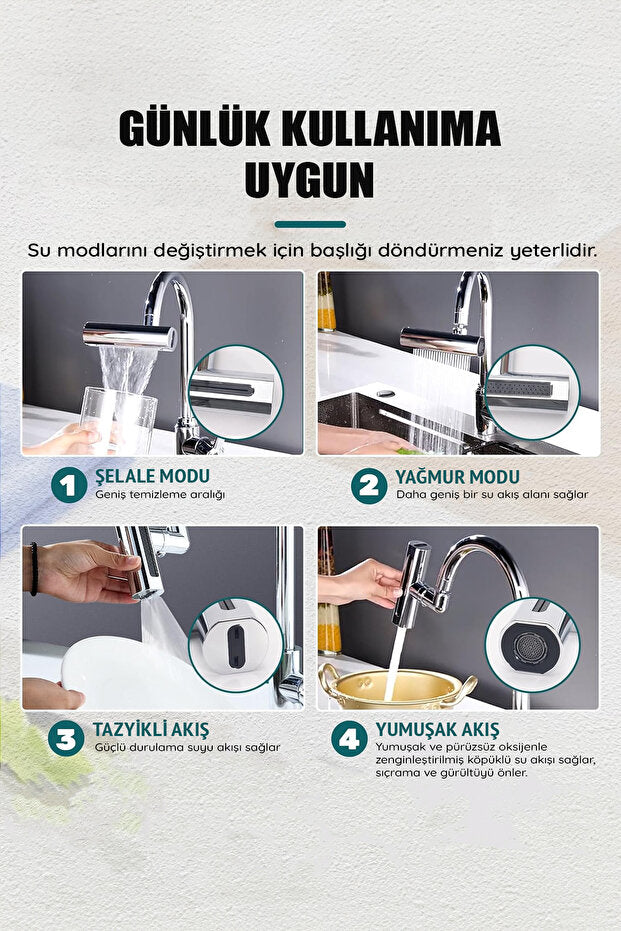 GÜNLÜK KULLANIMA UYGUN

Su modlarını değiştirmek için başlığı döndürmeniz yeterlidir.

1 ŞELALE MODU
Geniş temizleme aralığı

2 YAĞMUR MODU
Daha geniş bir su akış alanı sağlar

3 TAZYİKLİ AKIŞ
Güçlü durulama suyu akışı sağlar

4 YUMUŞAK AKIŞ
Yumuşak ve pürüzsüz oksijenle zenginleştirilmiş köpüklü su akışı sağlar, sıçrama ve gürültüyü önler.